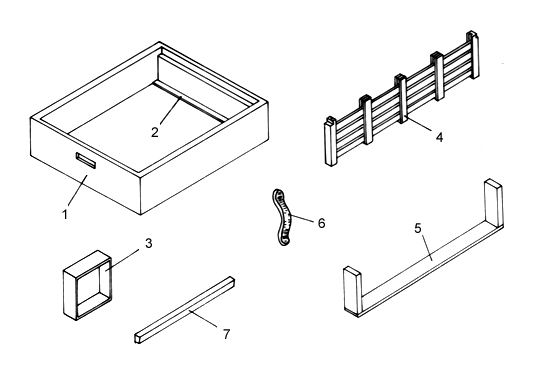 2
4
1
6
5
3
7